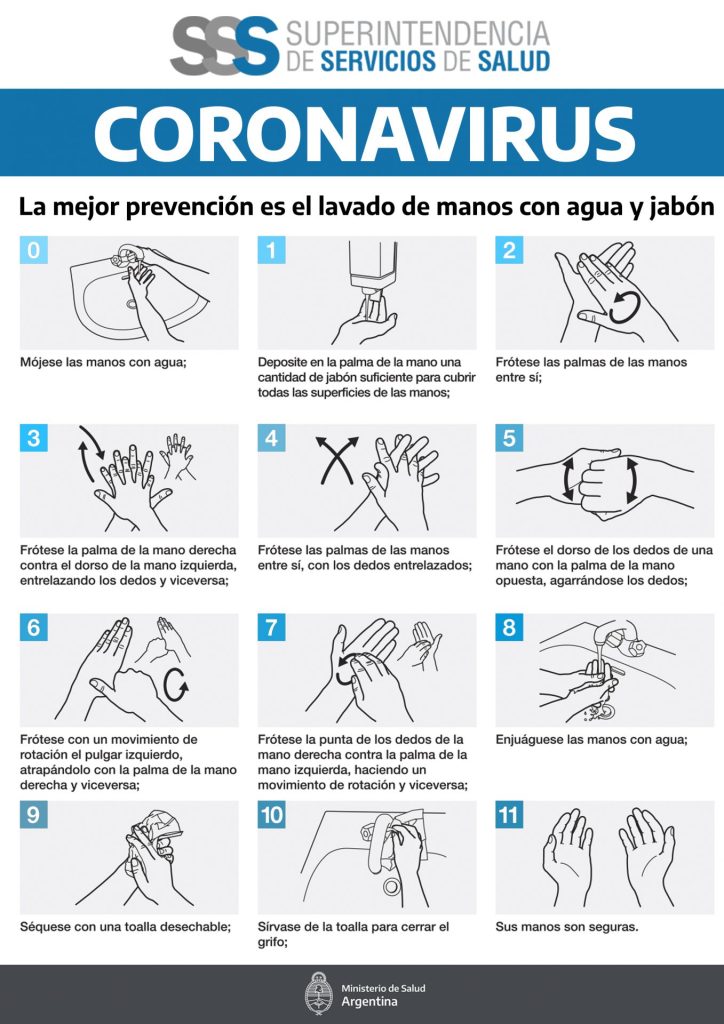 SSS SUPERINTENDENCIA DE SERVICIOS DE SALUD

CORONAVIRUS

La mejor prevención es el lavado de manos con agua y jabón

0
Mójese las manos con agua;

1
Deposite en la palma de la mano una cantidad de jabón suficiente para cubrir todas las superficies de las manos;

2
Frótese las palmas de las manos entre sí;

3
Frótese la palma de la mano derecha contra el dorso de la mano izquierda, entrelazando los dedos y viceversa;

4
Frótese las palmas de las manos entre sí, con los dedos entrelazados;

5
Frótese el dorso de los dedos de una mano con la palma de la mano opuesta, agarrándose los dedos;

6
Frótese con un movimiento de rotación el pulgar izquierdo, atrapándolo con la palma de la mano derecha y viceversa;

7
Frótese la punta de los dedos de la mano derecha contra la palma de la mano izquierda, haciendo un movimiento de rotación y viceversa;

8
Enjuáguese las manos con agua;

9
Séquese con una toalla desechable;

10
Sírvase de la toalla para cerrar el grifo;

11
Sus manos son seguras.

Ministerio de Salud
Argentina